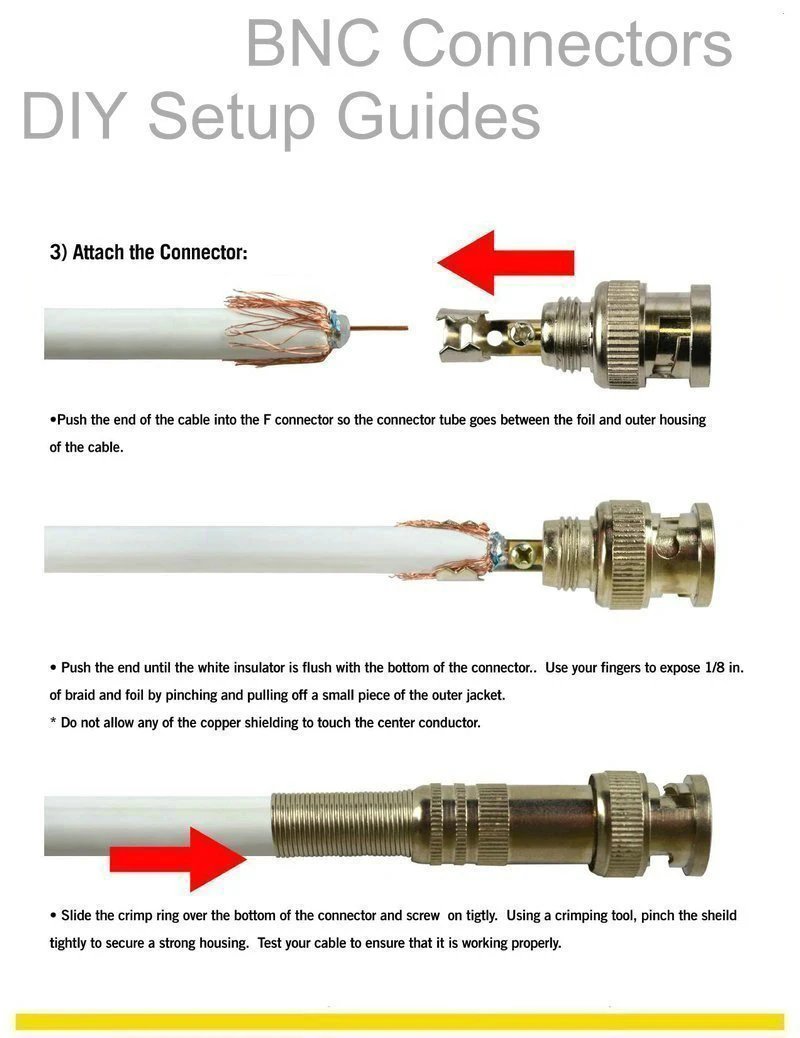 BNC Connectors
DIY Setup Guides

3) Attach the Connector:

•Push the end of the cable into the F connector so the connector tube goes between the foil and outer housing of the cable.

• Push the end until the white insulator is flush with the bottom of the connector.. Use your fingers to expose 1/8 in. of braid and foil by pinching and pulling off a small piece of the outer jacket.
* Do not allow any of the copper shielding to touch the center conductor.

• Slide the crimp ring over the bottom of the connector and screw on tigtly. Using a crimping tool, pinch the sheild tightly to secure a strong housing. Test your cable to ensure that it is working properly.